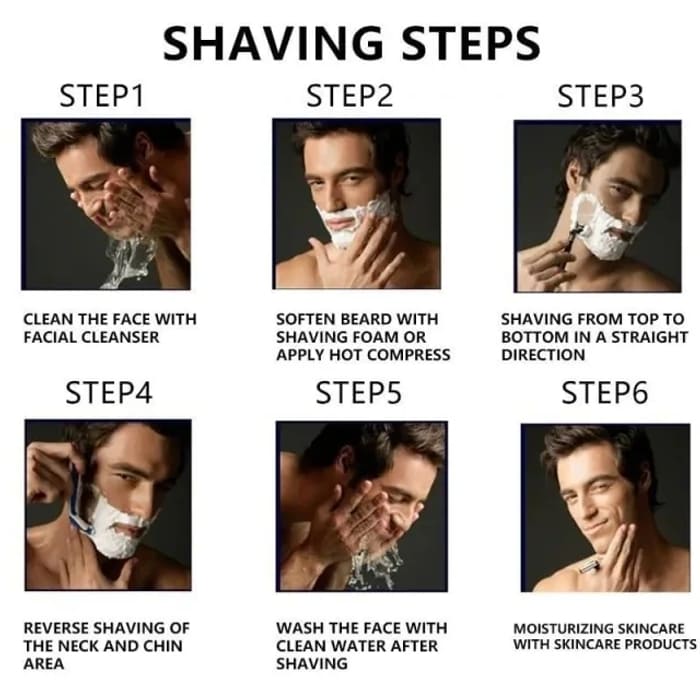 SHAVING STEPS

STEP1

CLEAN THE FACE WITH FACIAL CLEANSER

STEP2

SOFTEN BEARD WITH SHAVING FOAM OR APPLY HOT COMPRESS

STEP3

SHAVING FROM TOP TO BOTTOM IN A STRAIGHT DIRECTION

STEP4

REVERSE SHAVING OF THE NECK AND CHIN AREA

STEP5

WASH THE FACE WITH CLEAN WATER AFTER SHAVING

STEP6

MOISTURIZING SKINCARE WITH SKINCARE PRODUCTS